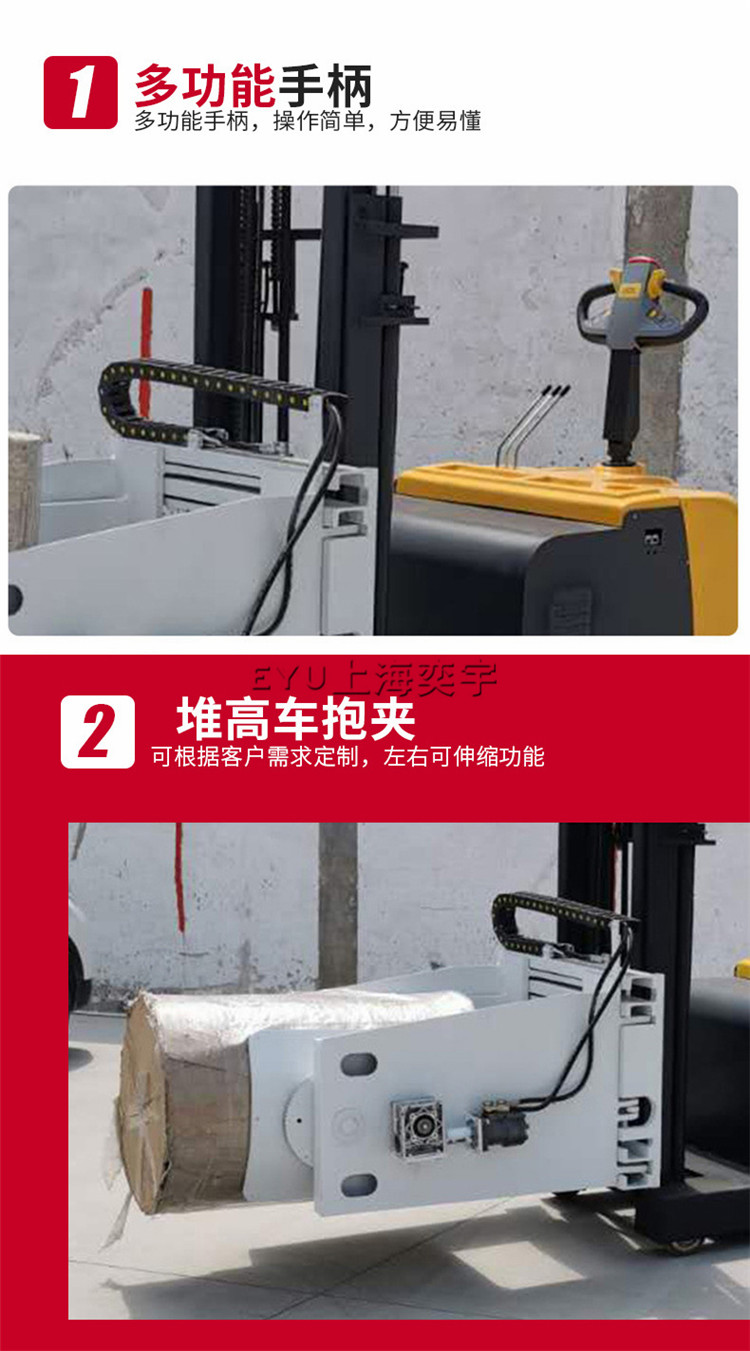 1 多功能手柄
多功能手柄，操作简单，方便易懂

EYU上海奕宇

2 堆高车抱夹
可根据客户需求定制，左右可伸缩功能