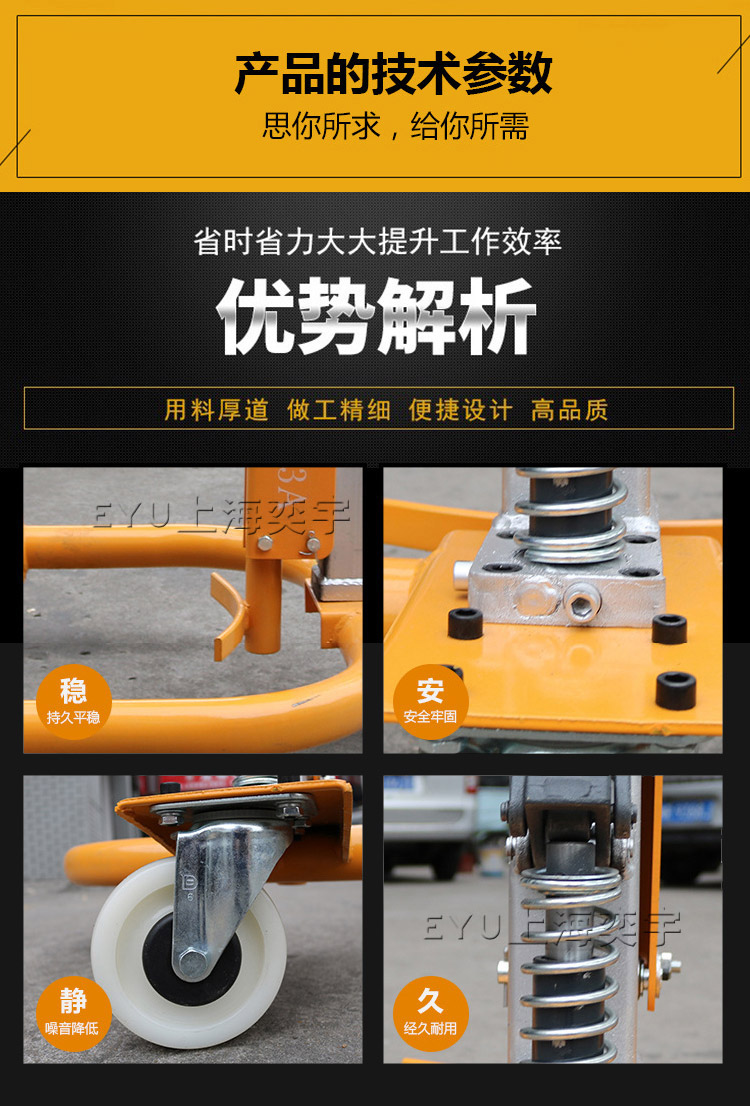 产品的技术参数
思你所求，给你所需

省时省力大大提升工作效率
优势解析
用料厚道 做工精细 便捷设计 高品质

EYU 上海奕宇

稳
持久平稳

安
安全牢固

静
噪音降低

EYU 上海奕宇

久
经久耐用